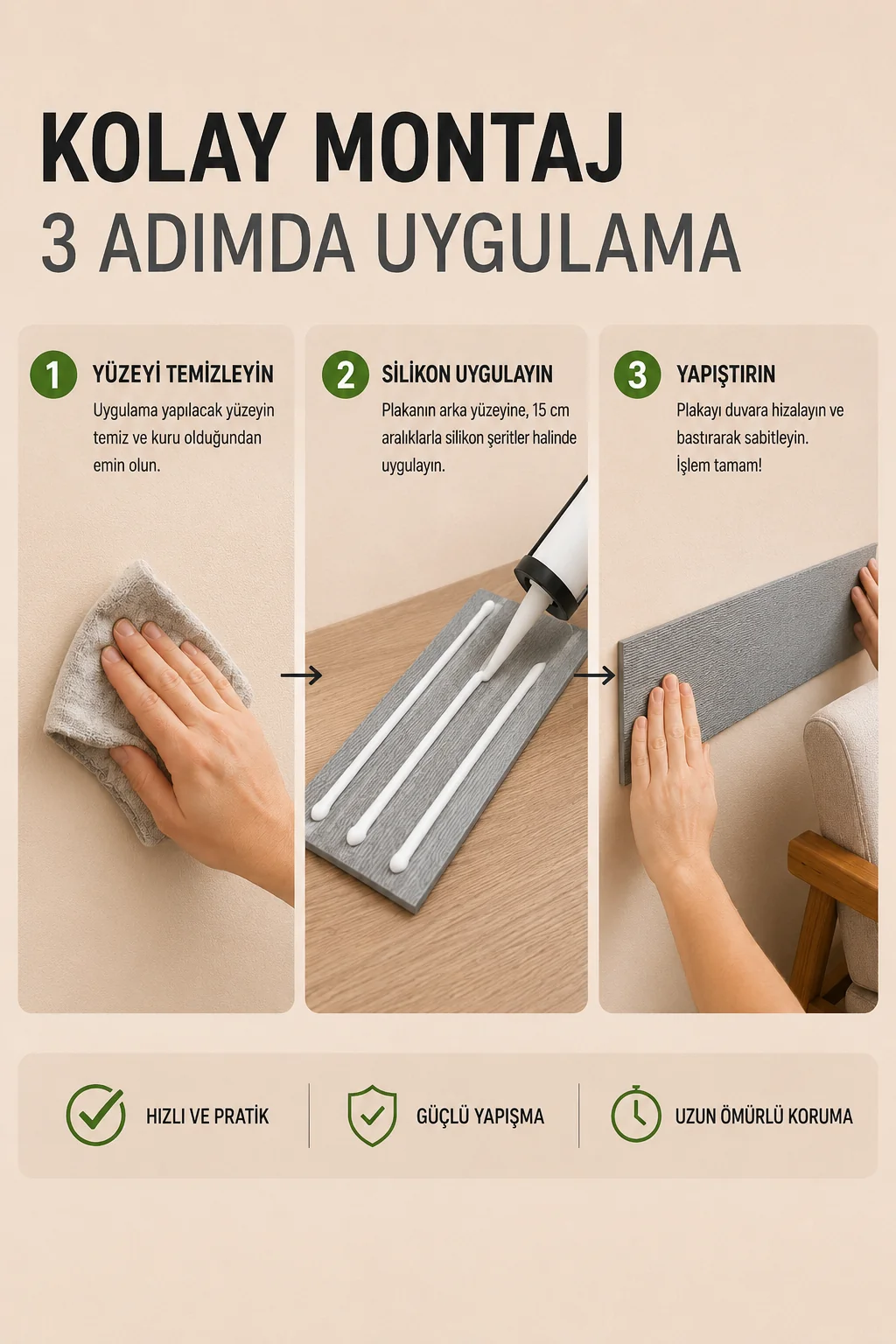 KOLAY MONTAJ
3 ADIMDA UYGULAMA

1 YÜZEYİ TEMİZLEYİN
Uygulama yapılacak yüzeyin temiz ve kuru olduğundan emin olun.

2 SİLİKON UYGULAYIN
Plakanın arka yüzeyine, 15 cm aralıklarla silikon şeritler halinde uygulayın.

3 YAPIŞTIRIN
Plakayı duvara hizalayın ve bastırarak sabitleyin.
İşlem tamam!

HIZLI VE PRATİK

GÜÇLÜ YAPIŞMA

UZUN ÖMÜRLÜ KORUMA